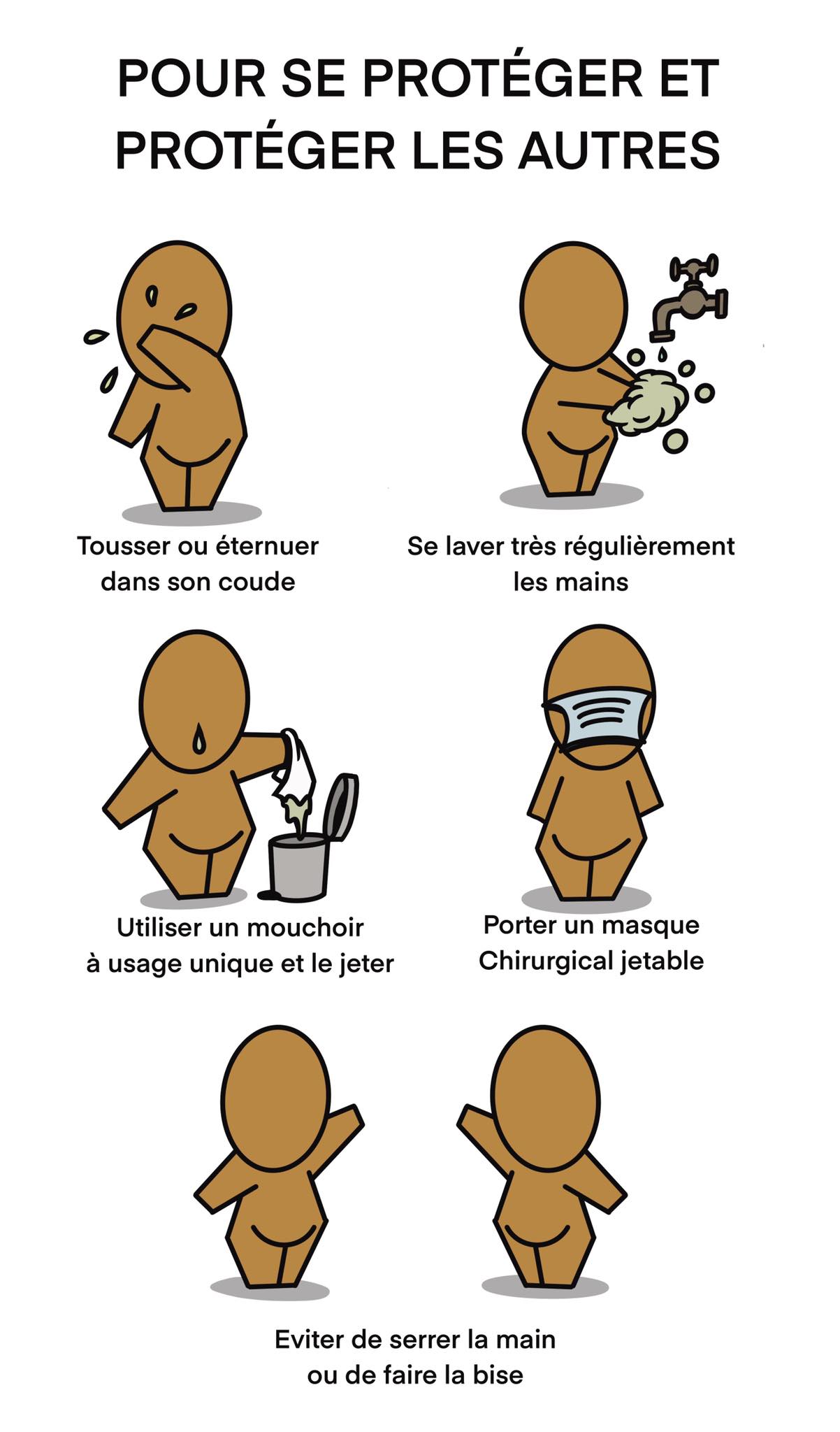 POUR SE PROTÉGER ET PROTÉGER LES AUTRES

Tousser ou éternuer dans son coude

Se laver très régulièrement les mains

Utiliser un mouchoir à usage unique et le jeter

Porter un masque Chirurgical jetable

Eviter de serrer la main ou de faire la bise